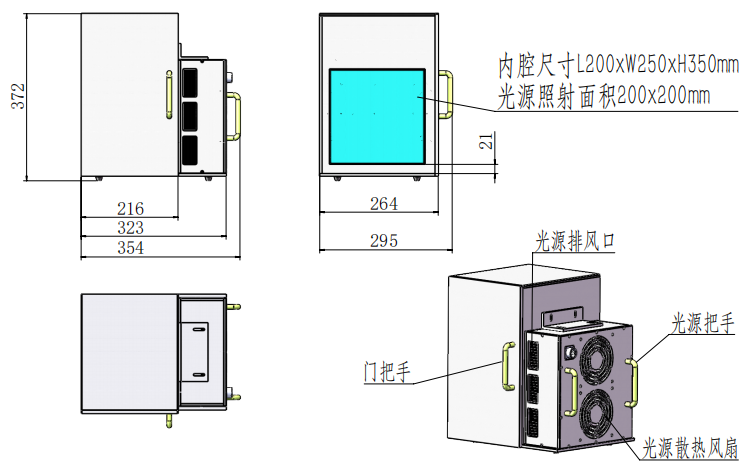 372

216
323
354

内腔尺寸L200xW250xH350mm
光源照射面积200x200mm

21

264
295

光源排风口
光源把手
门把手
光源散热风扇